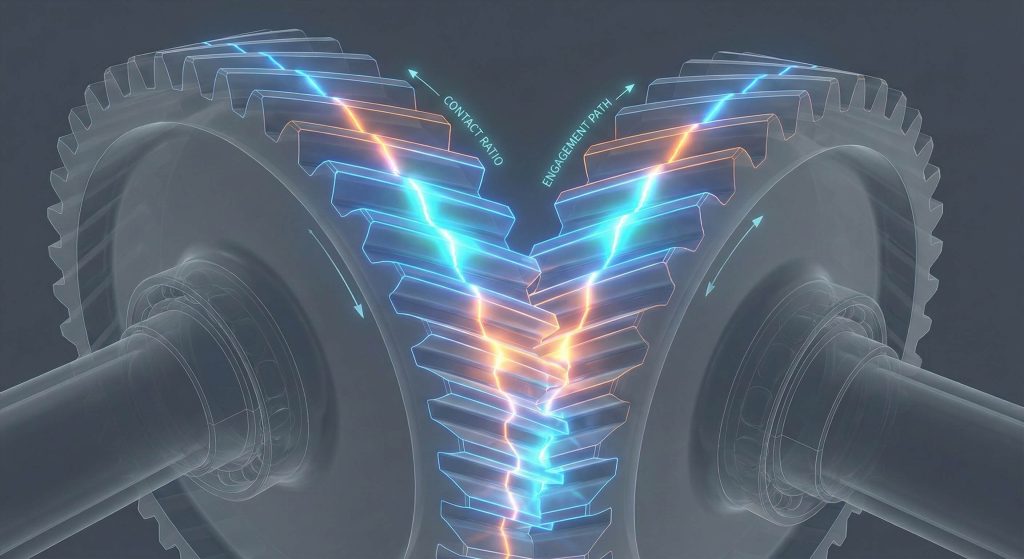 CONTACT RATIO

ENGAGEMENT PATH