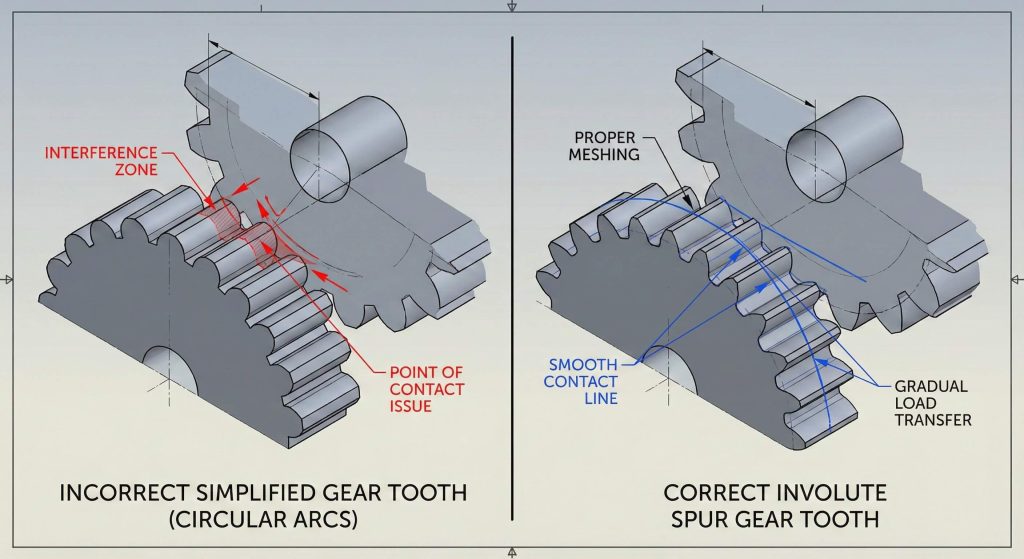 INTERFERENCE ZONE

POINT OF CONTACT ISSUE

INCORRECT SIMPLIFIED GEAR TOOTH (CIRCULAR ARCS)

PROPER MESHING

SMOOTH CONTACT LINE

GRADUAL LOAD TRANSFER

CORRECT INVOLUTE SPUR GEAR TOOTH