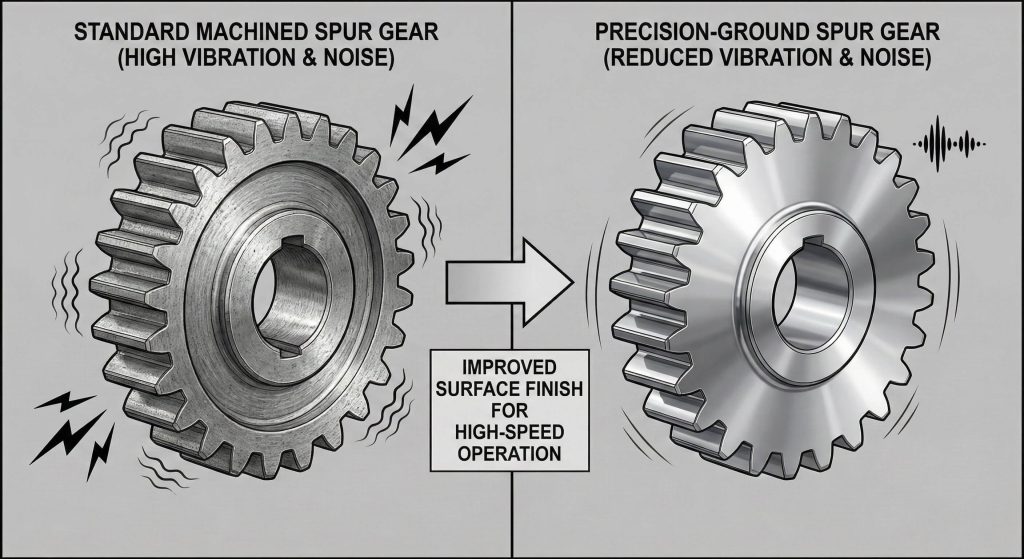 STANDARD MACHINED SPUR GEAR
(HIGH VIBRATION & NOISE)

PRECISION-GROUND SPUR GEAR
(REDUCED VIBRATION & NOISE)

IMPROVED SURFACE FINISH FOR HIGH-SPEED OPERATION