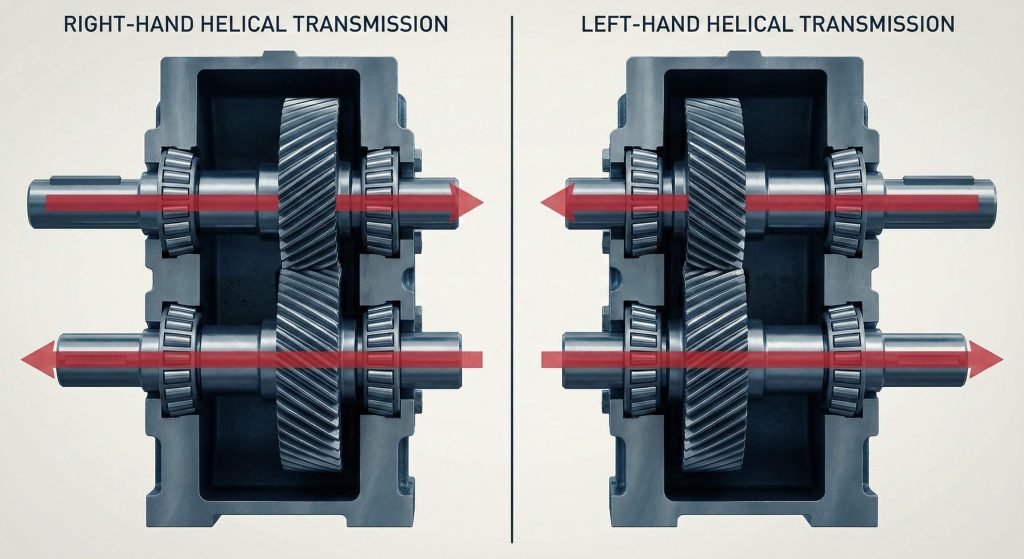 RIGHT-HAND HELICAL TRANSMISSION

LEFT-HAND HELICAL TRANSMISSION