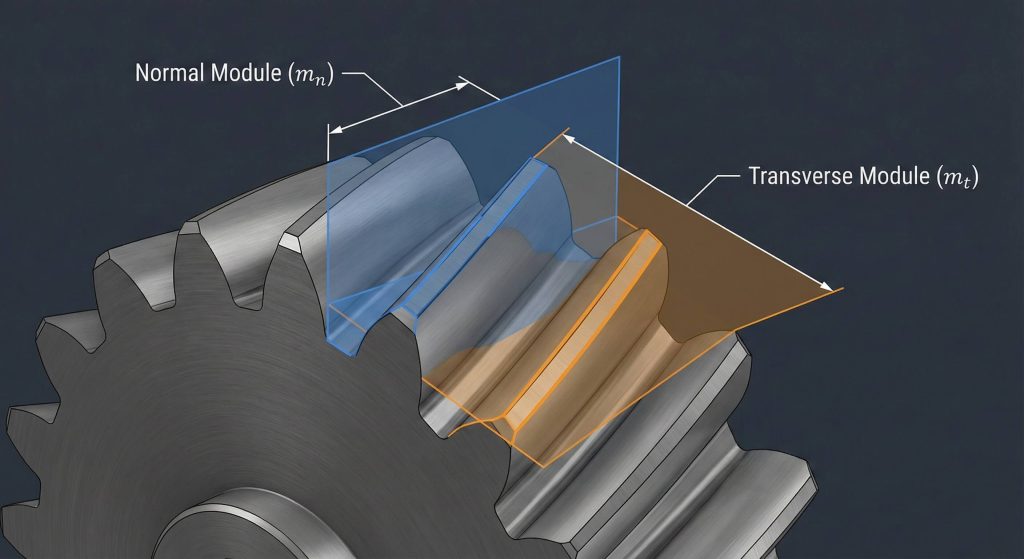 Normal Module ($m_n$)

Transverse Module ($m_t$)