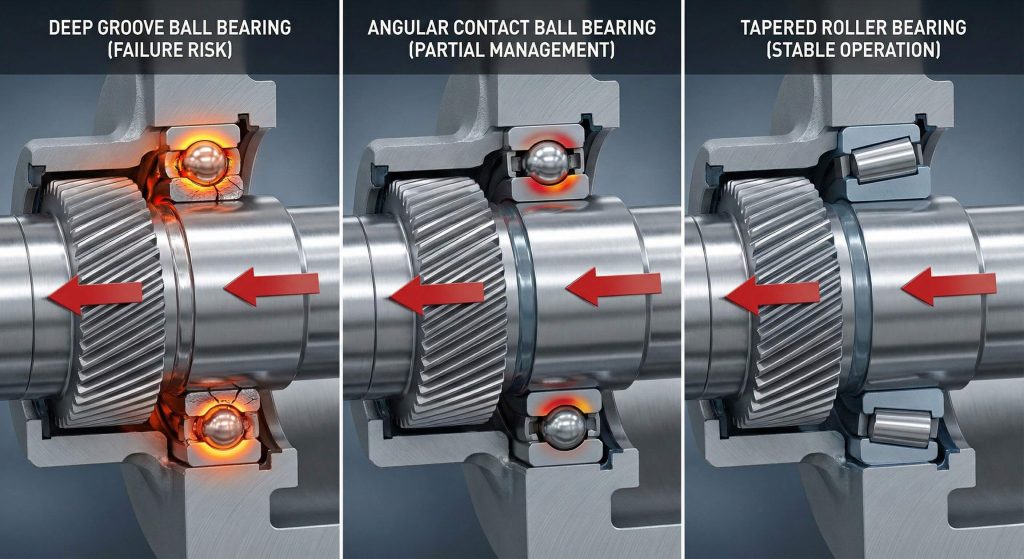 DEEP GROOVE BALL BEARING
(FAILURE RISK)

ANGULAR CONTACT BALL BEARING
(PARTIAL MANAGEMENT)

TAPERED ROLLER BEARING
(STABLE OPERATION)